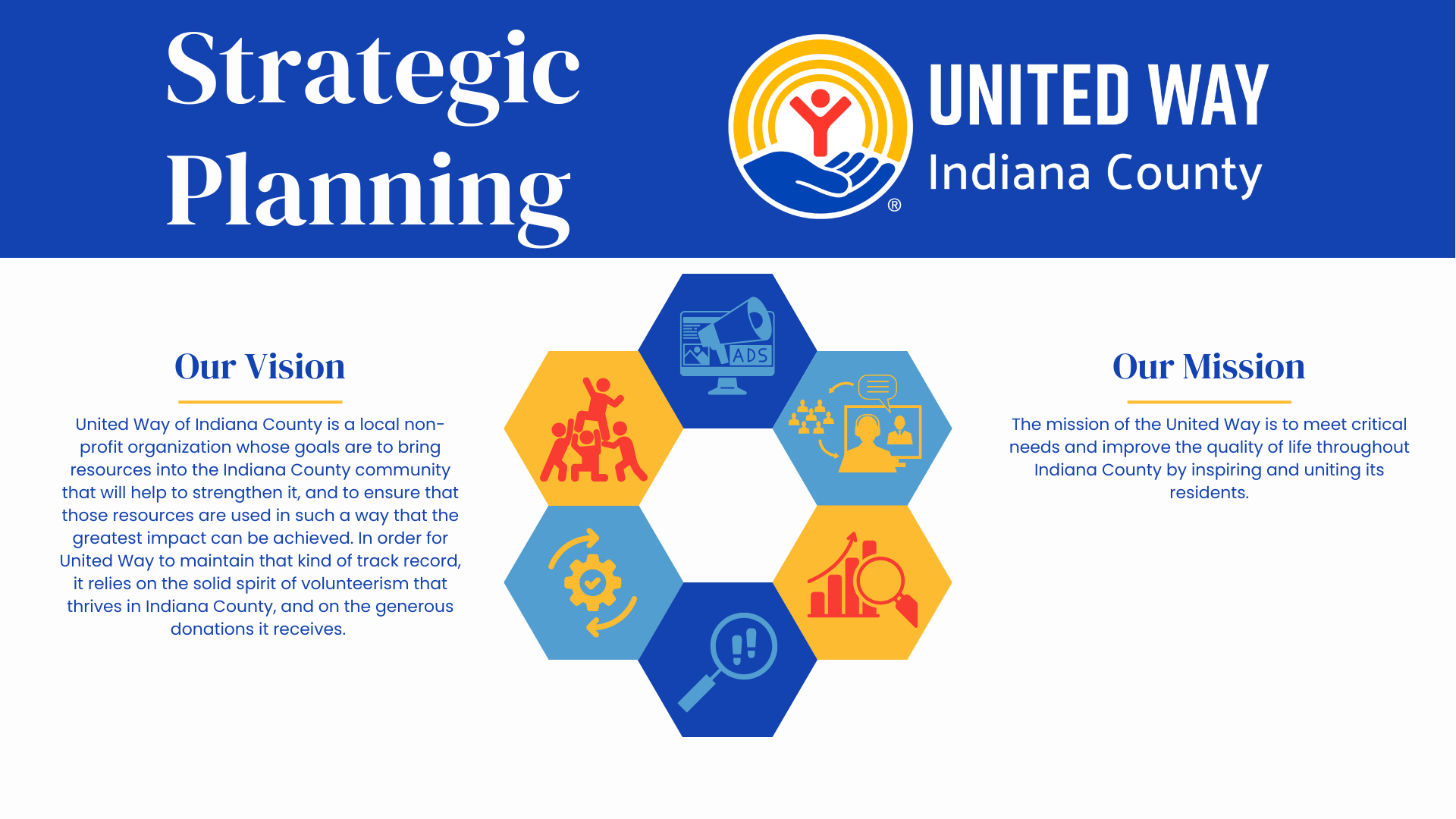 Strategic Planning

UNITED WAY
Indiana County
®

Our Vision

United Way of Indiana County is a local non-profit organization whose goals are to bring resources into the Indiana County community that will help to strengthen it, and to ensure that those resources are used in such a way that the greatest impact can be achieved. In order for United Way to maintain that kind of track record, it relies on the solid spirit of volunteerism that thrives in Indiana County, and on the generous donations it receives.

ADS

Our Mission

The mission of the United Way is to meet critical needs and improve the quality of life throughout Indiana County by inspiring and uniting its residents.